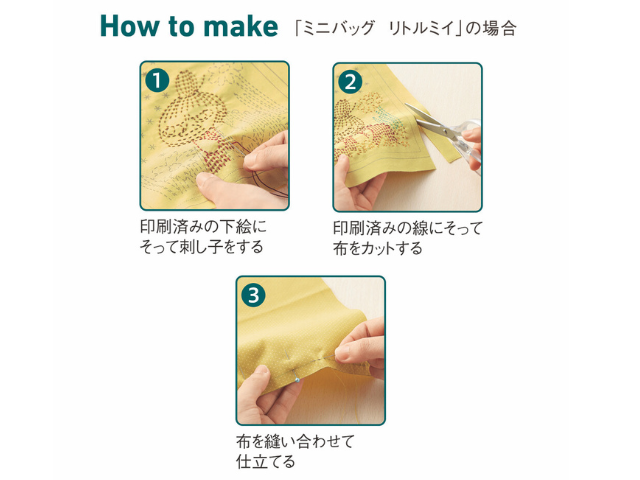 How to make 「ミニバッグ　リトルミイ」の場合

1
印刷済みの下絵にそって刺し子をする

2
印刷済みの線にそって布をカットする

3
布を縫い合わせて仕立てる